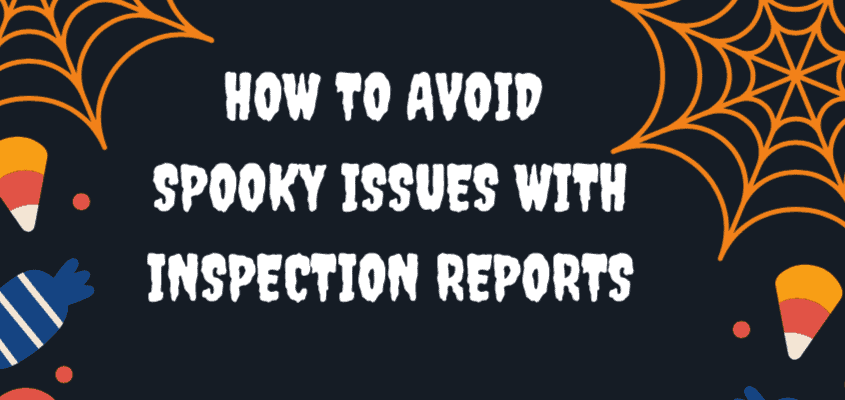 HOW TO AVOID SPOOKY ISSUES WITH INSPECTION REPORTS